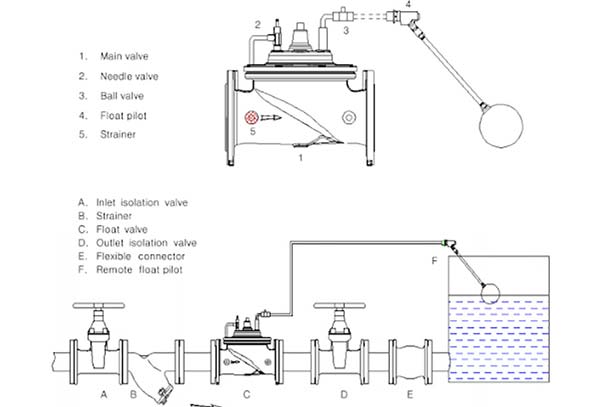 1. Main valve
2. Needle valve
3. Ball valve
4. Float pilot
5. Strainer

2
3
4
5
1

A. Inlet isolation valve
B. Strainer
C. Float valve
D. Outlet isolation valve
E. Flexible connector
F. Remote float pilot

F
A
B
C
D
E