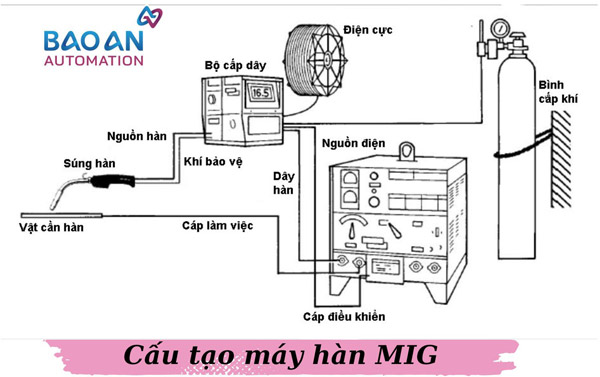 BAO AN
AUTOMATION

Điện cực

Bộ cấp dây

16.5

Bình cấp khí

Nguồn hàn

Nguồn điện

Súng hàn

Khí bảo vệ

Dây hàn

Vật cần hàn

Cáp làm việc

Cáp điều khiển

Cấu tạo máy hàn MIG