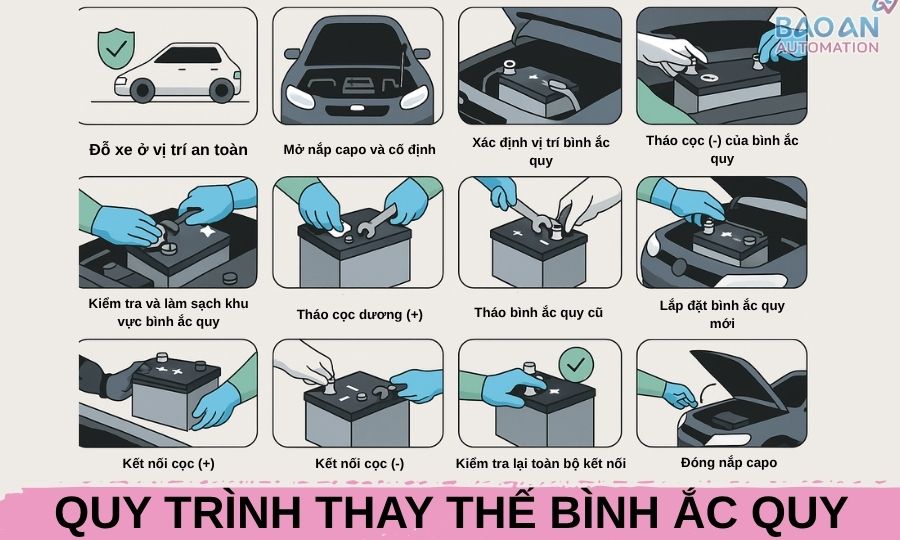 BAO AN
AUTOMATION

Đỗ xe ở vị trí an toàn

Mở nắp capo và cố định

Xác định vị trí bình ắc quy

Tháo cọc (-) của bình ắc quy

Kiểm tra và làm sạch khu vực bình ắc quy

Tháo cọc dương (+)

Tháo bình ắc quy cũ

Lắp đặt bình ắc quy mới

Kết nối cọc (+)

Kết nối cọc (-)

Kiểm tra lại toàn bộ kết nối

Đóng nắp capo

QUY TRÌNH THAY THẾ BÌNH ẮC QUY